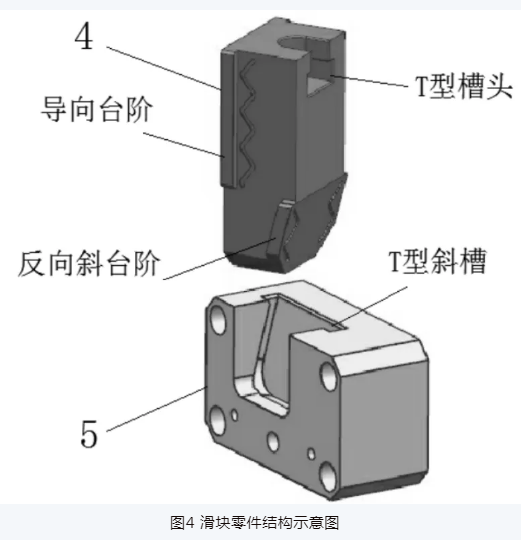 4

T型槽头

导向台阶

反向斜台阶

T型斜槽

5

图4 滑块零件结构示意图